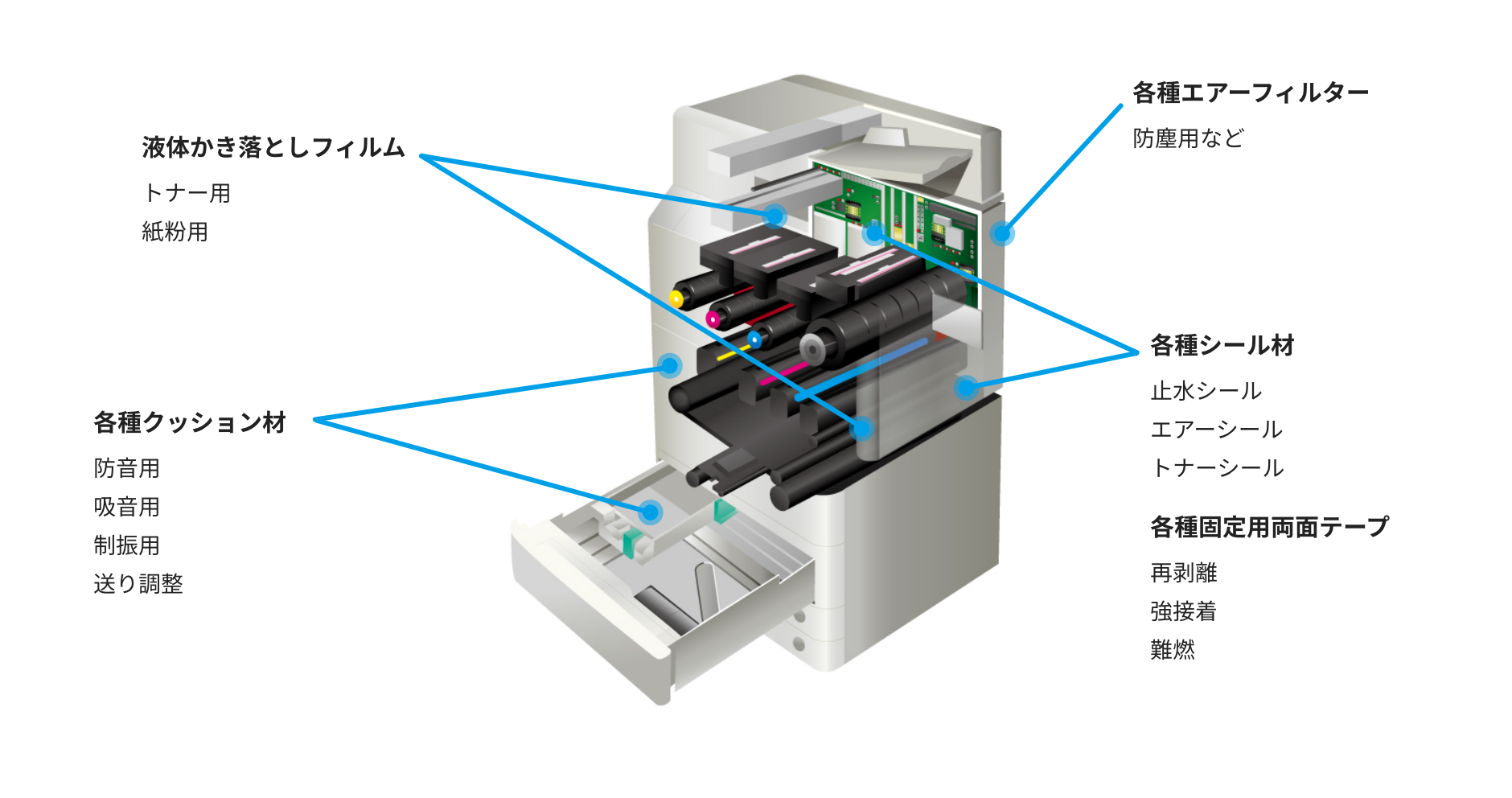 液体かき落としフィルム

トナー用

紙粉用

各種クッション材

防音用

吸音用

制振用

送り調整

各種エアーフィルター

防塵用など

各種シール材

止水シール

エアーシール

トナーシール

各種固定用両面テープ

再剥離

強接着

難燃